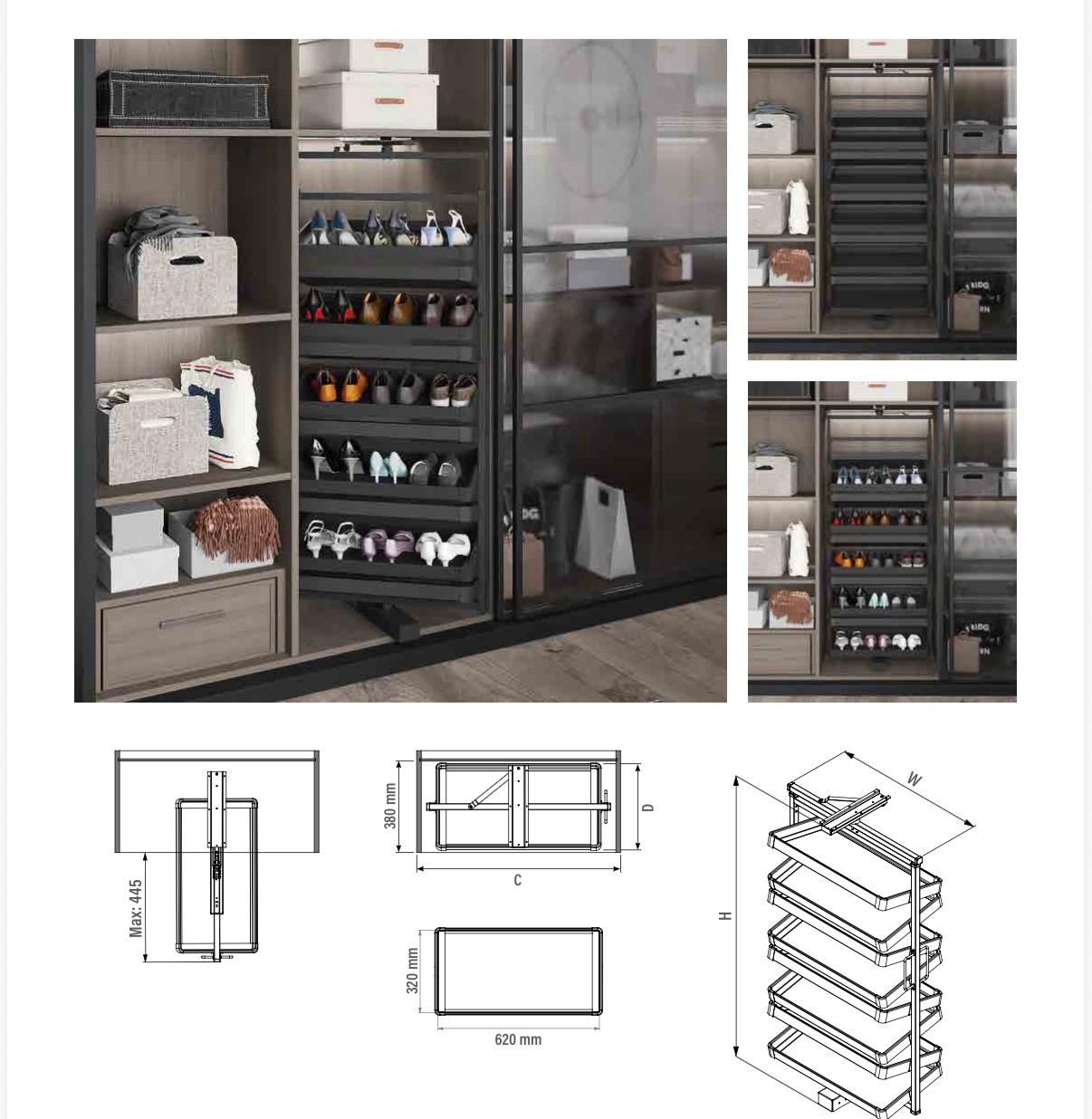 Max: 445

380 mm

D

C

320 mm

620 mm

W

H